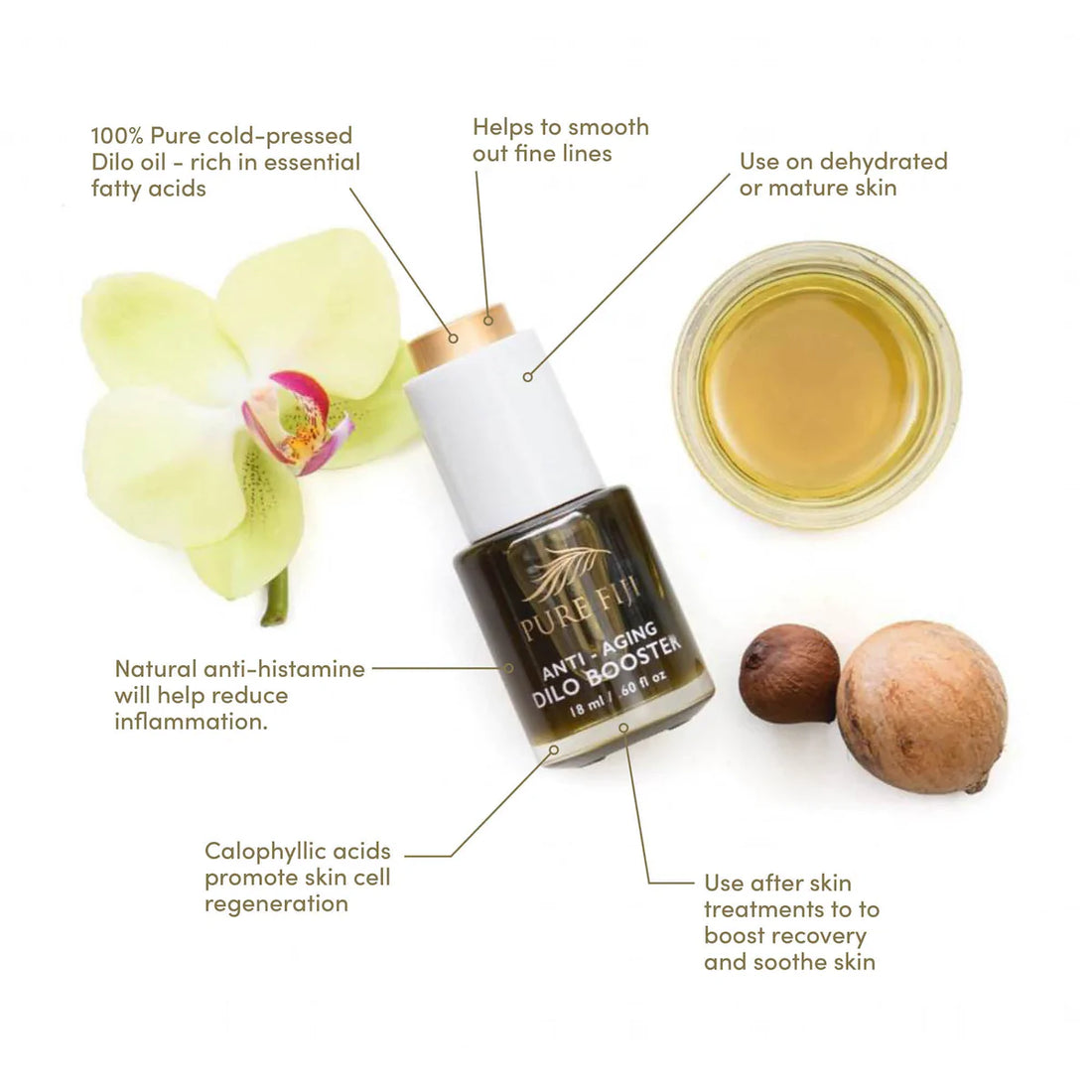 100% Pure cold-pressed Dilo oil - rich in essential fatty acids

Helps to smooth out fine lines

Use on dehydrated or mature skin

PURE FIJI
ANTI - AGING
DILO BOOSTER
18 ml / .60 fl oz

Natural anti-histamine will help reduce inflammation.

Calophyllic acids promote skin cell regeneration

Use after skin treatments to to boost recovery and soothe skin